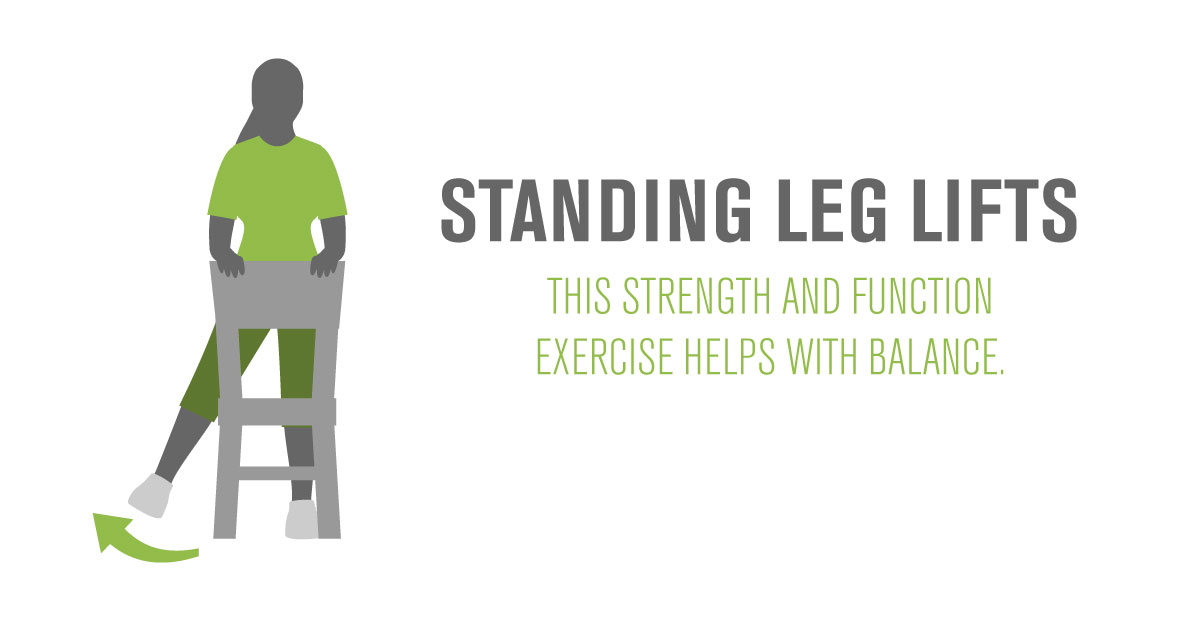 STANDING LEG LIFTS

THIS STRENGTH AND FUNCTION EXERCISE HELPS WITH BALANCE.